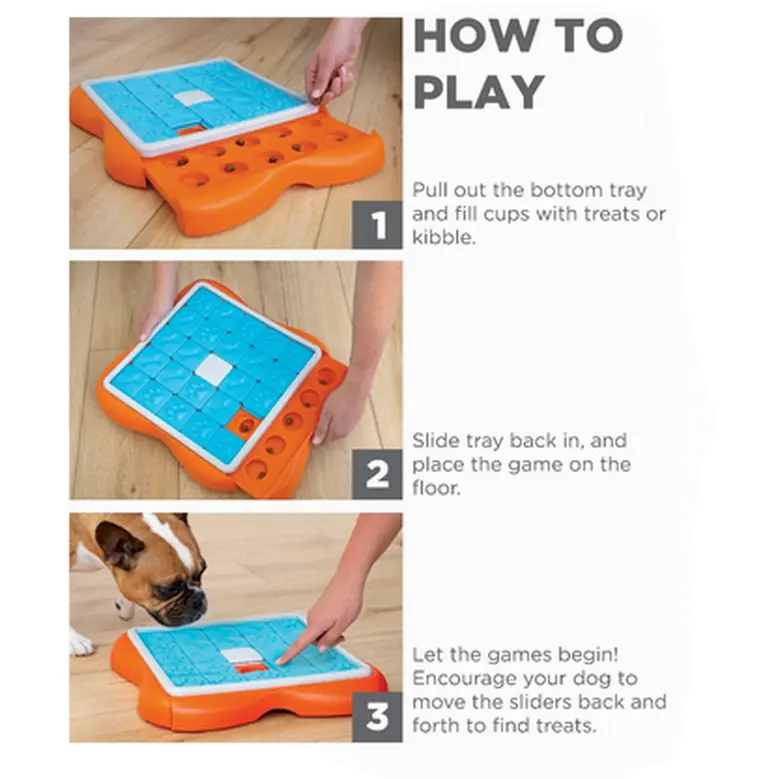 HOW TO PLAY

1

Pull out the bottom tray and fill cups with treats or kibble.

2

Slide tray back in, and place the game on the floor.

3

Let the games begin! Encourage your dog to move the sliders back and forth to find treats.